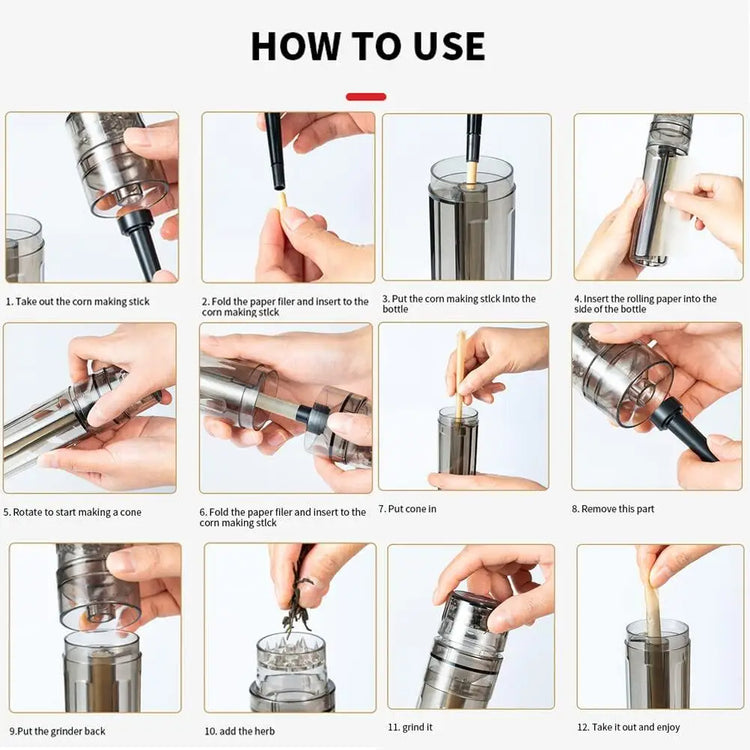 HOW TO USE

1. Take out the corn making stick

2. Fold the paper filer and insert to the corn making stick

3. Put the corn making stick Into the bottle

4. Insert the rolling paper into the side of the bottle

5. Rotate to start making a cone

6. Fold the paper filer and insert to the corn making stick

7. Put cone in

8. Remove this part

9.Put the grinder back

10. add the herb

11. grind it

12. Take it out and enjoy