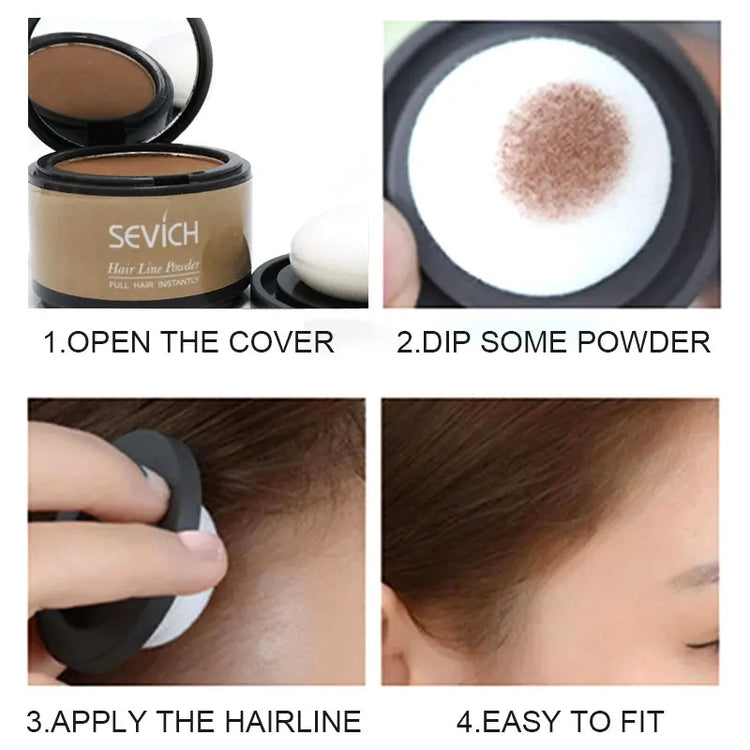 SEVICH
Hair Line Powder
FULL HAIR INSTANTLY

1.OPEN THE COVER

2.DIP SOME POWDER

3.APPLY THE HAIRLINE

4.EASY TO FIT